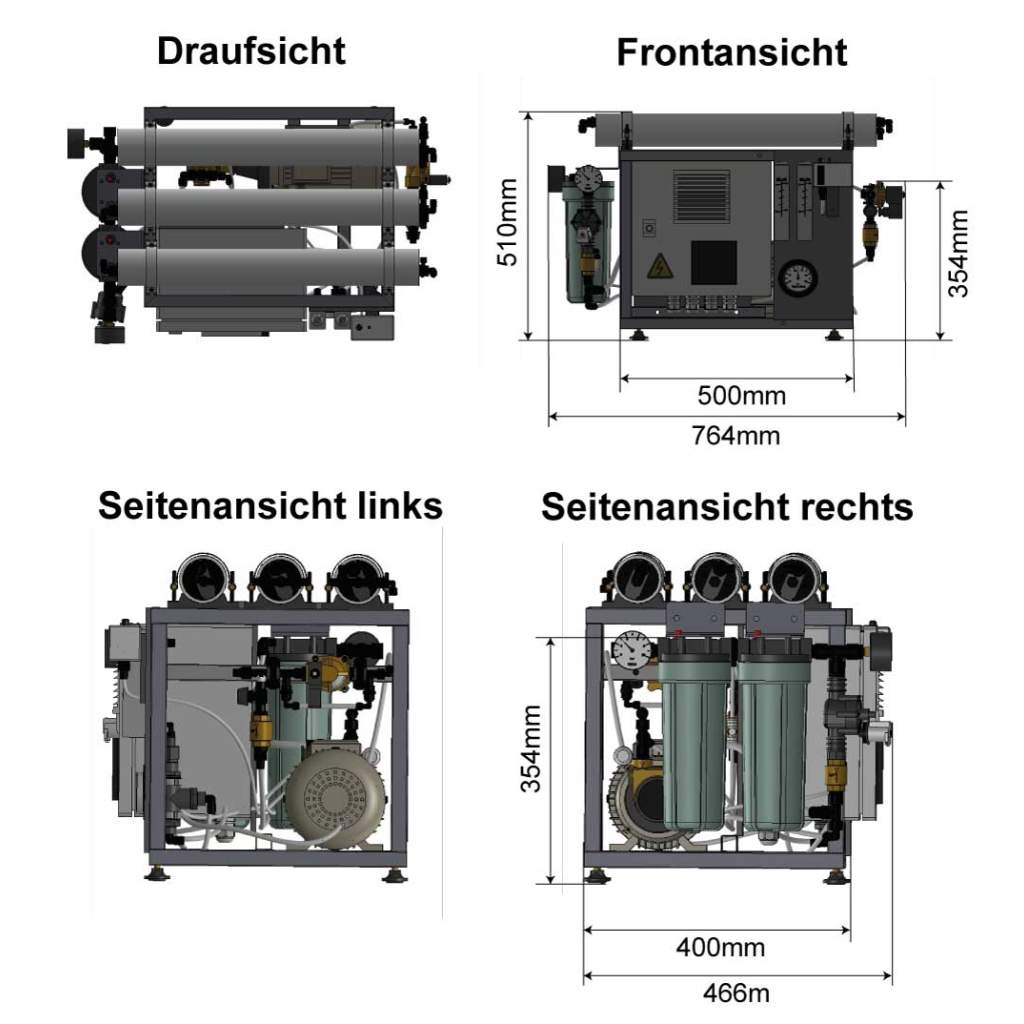 Draufsicht

Frontansicht

510mm

354mm

500mm

764mm

Seitenansicht links

Seitenansicht rechts

354mm

400mm

466m