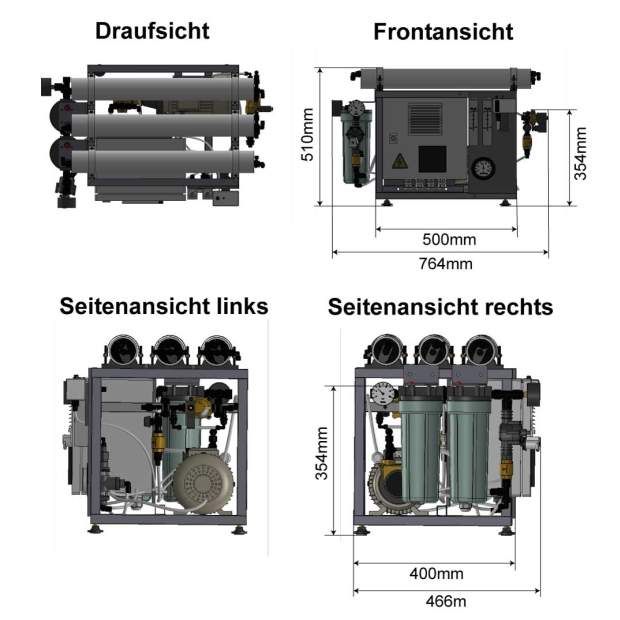 Draufsicht

Frontansicht

510mm

354mm

500mm

764mm

Seitenansicht links

Seitenansicht rechts

354mm

400mm

466m